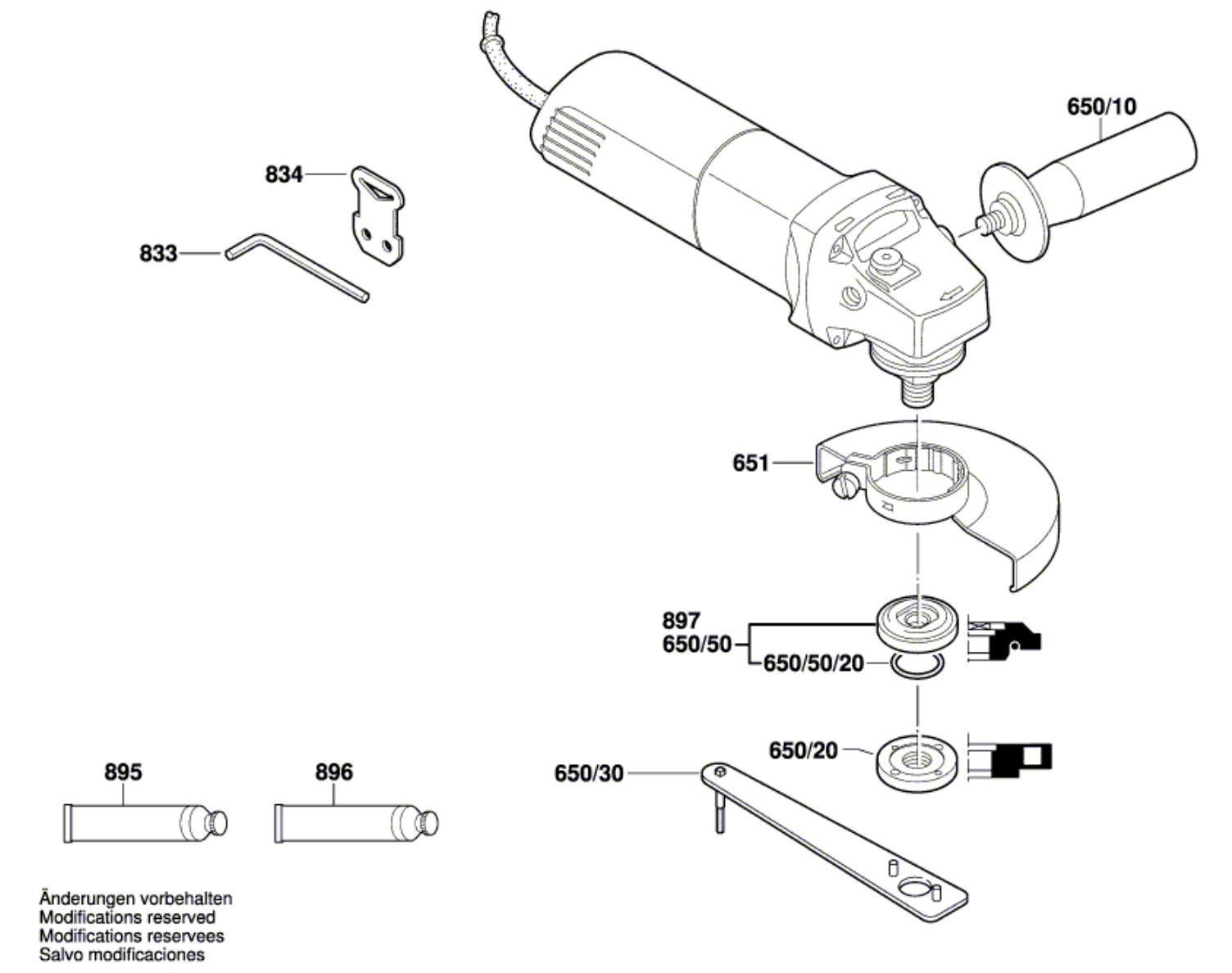 650/10

834

833

651

897
650/50
650/50/20

650/20

650/30

895

896

Änderungen vorbehalten
Modifications reserved
Modifications reservees
Salvo modificaciones